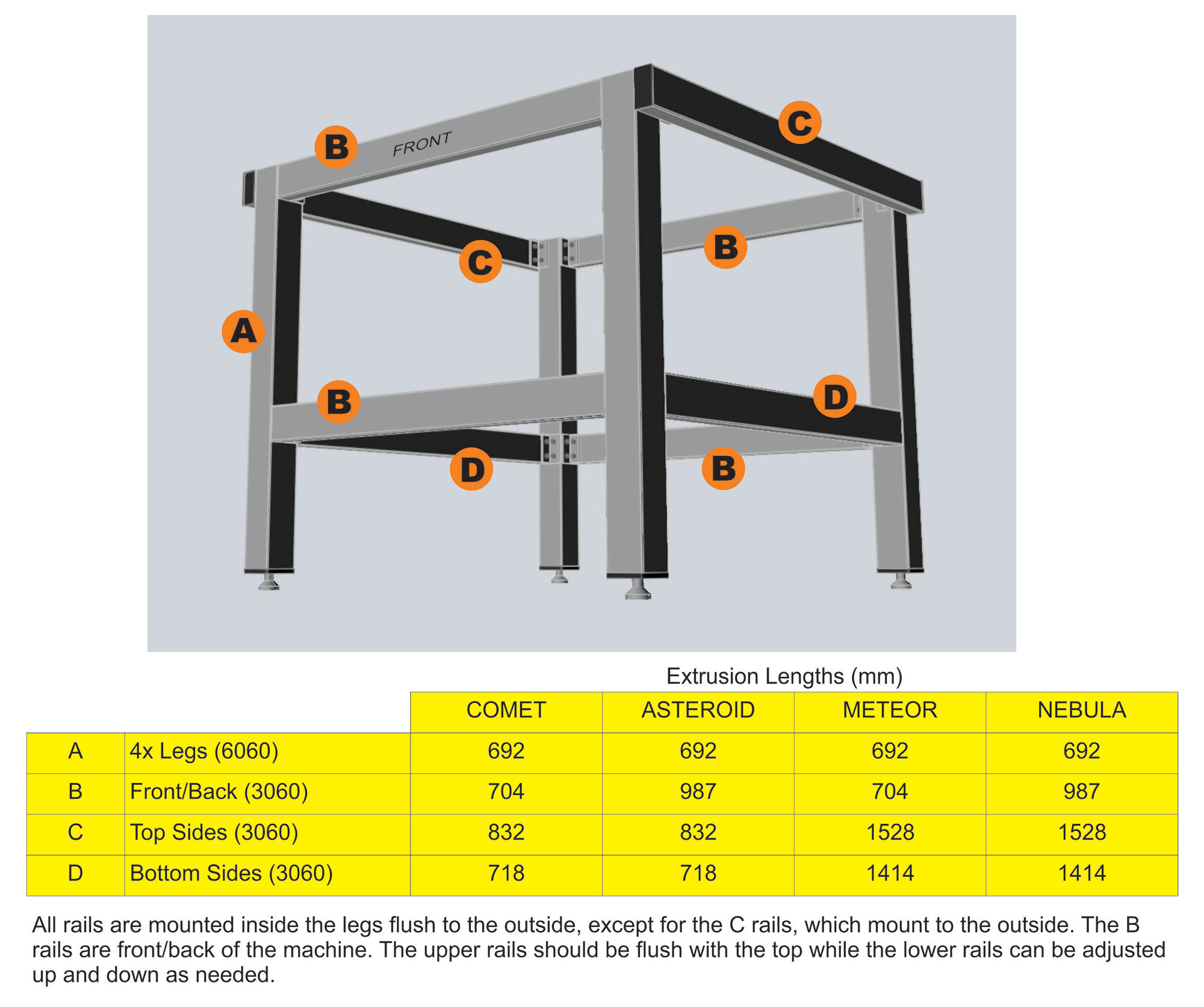 B
FRONT
C
C
B
A
B
D
D
B

Extrusion Lengths (mm)

| | | COMET | ASTEROID | METEOR | NEBULA |
|---|---|---|---|---|---|
| A | 4x Legs (6060) | 692 | 692 | 692 | 692 |
| B | Front/Back (3060) | 704 | 987 | 704 | 987 |
| C | Top Sides (3060) | 832 | 832 | 1528 | 1528 |
| D | Bottom Sides (3060) | 718 | 718 | 1414 | 1414 |

All rails are mounted inside the legs flush to the outside, except for the C rails, which mount to the outside. The B rails are front/back of the machine. The upper rails should be flush with the top while the lower rails can be adjusted up and down as needed.