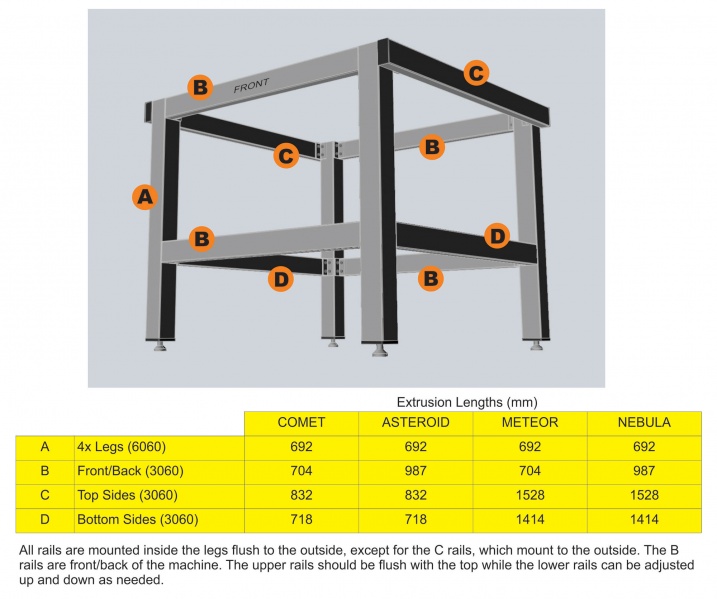 B

FRONT

C

C

B

A

B

D

D

B

Extrusion Lengths (mm)

| | | COMET | ASTEROID | METEOR | NEBULA |
|---|---|---|---|---|---|
| A | 4x Legs (6060) | 692 | 692 | 692 | 692 |
| B | Front/Back (3060) | 704 | 987 | 704 | 987 |
| C | Top Sides (3060) | 832 | 832 | 1528 | 1528 |
| D | Bottom Sides (3060) | 718 | 718 | 1414 | 1414 |

All rails are mounted inside the legs flush to the outside, except for the C rails, which mount to the outside. The B rails are front/back of the machine. The upper rails should be flush with the top while the lower rails can be adjusted up and down as needed.